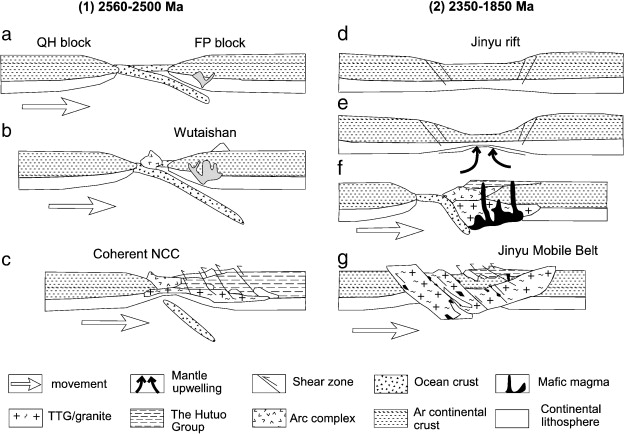 (1) 2560-2500 Ma

a
QH block
FP block

b
Wutaishan

c
Coherent NCC

(2) 2350-1850 Ma

d
Jinyu rift

e

f

g
Jinyu Mobile Belt

movement
Mantle upwelling
Shear zone
Ocean crust
Mafic magma
TTG/granite
The Hutuo Group
Arc complex
Ar continental crust
Continental lithosphere